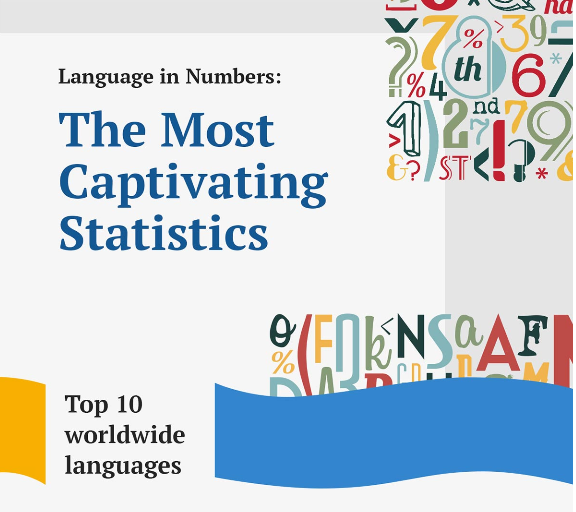 Language in Numbers:

The Most Captivating Statistics

Top 10 worldwide languages